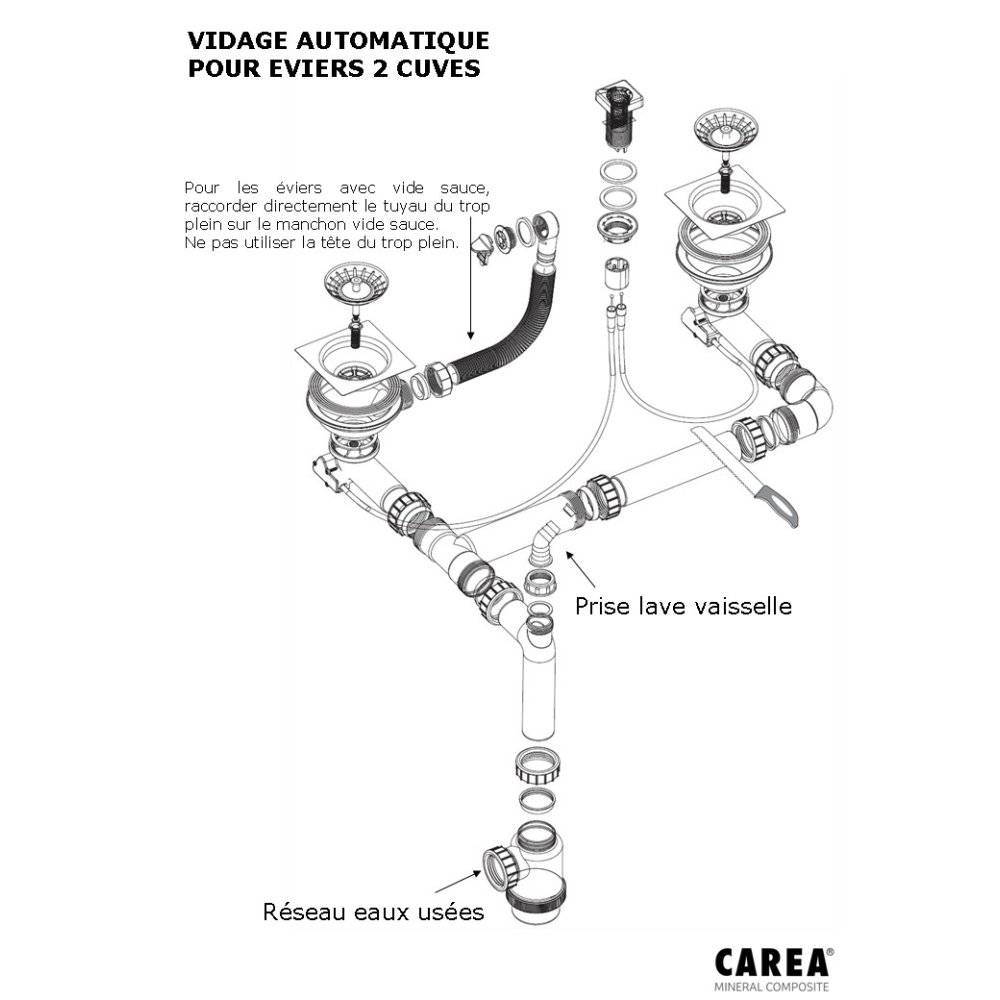 VIDAGE AUTOMATIQUE
POUR EVIERS 2 CUVES

Pour les éviers avec vide sauce, raccorder directement le tuyau du trop plein sur le manchon vide sauce.
Ne pas utiliser la tête du trop plein.

Prise lave vaisselle

Réseau eaux usées

CAREA®
MINERAL COMPOSITE